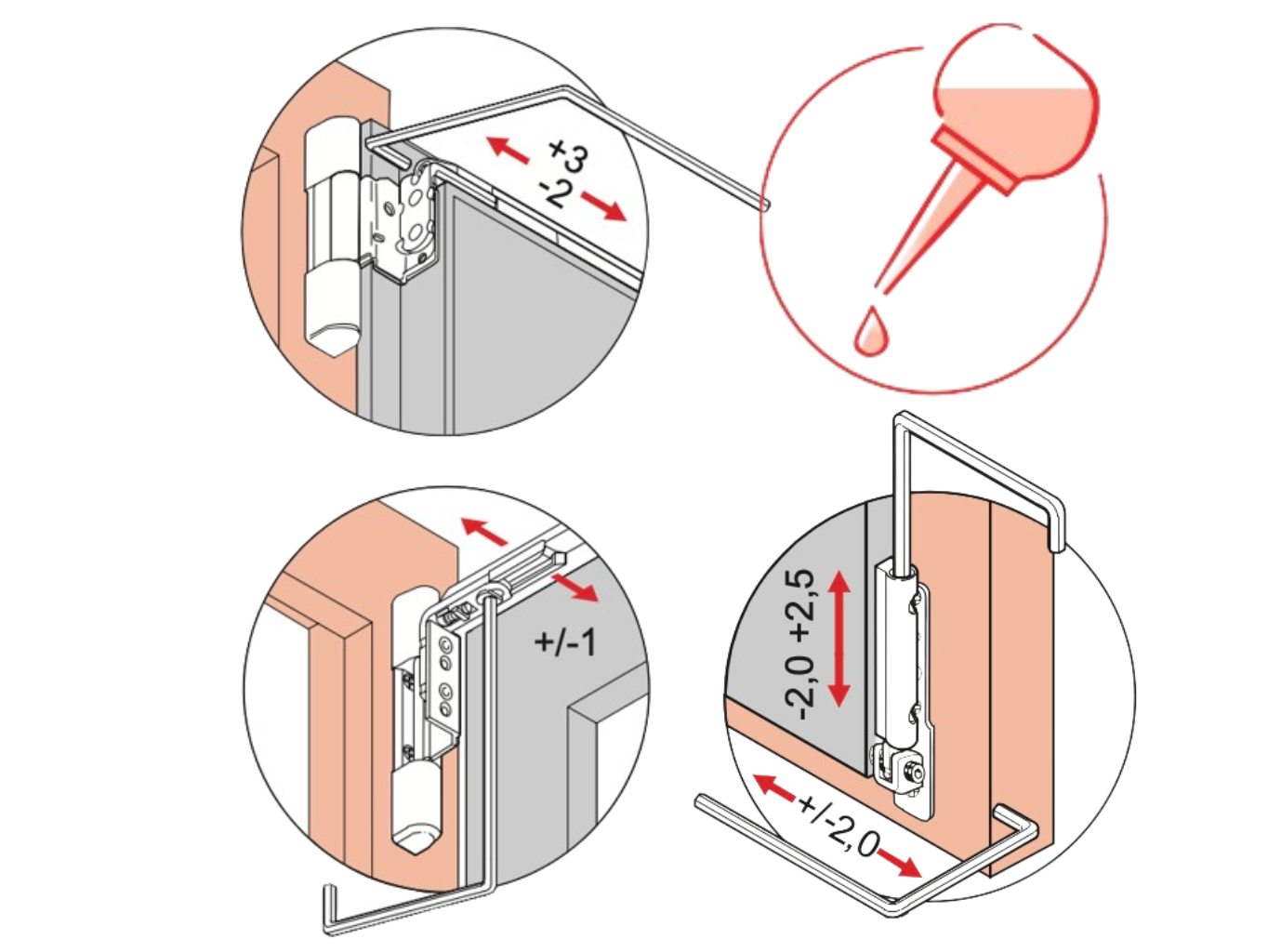 +3
-2

+/-1

-2,0 +2,5

+/-2,0